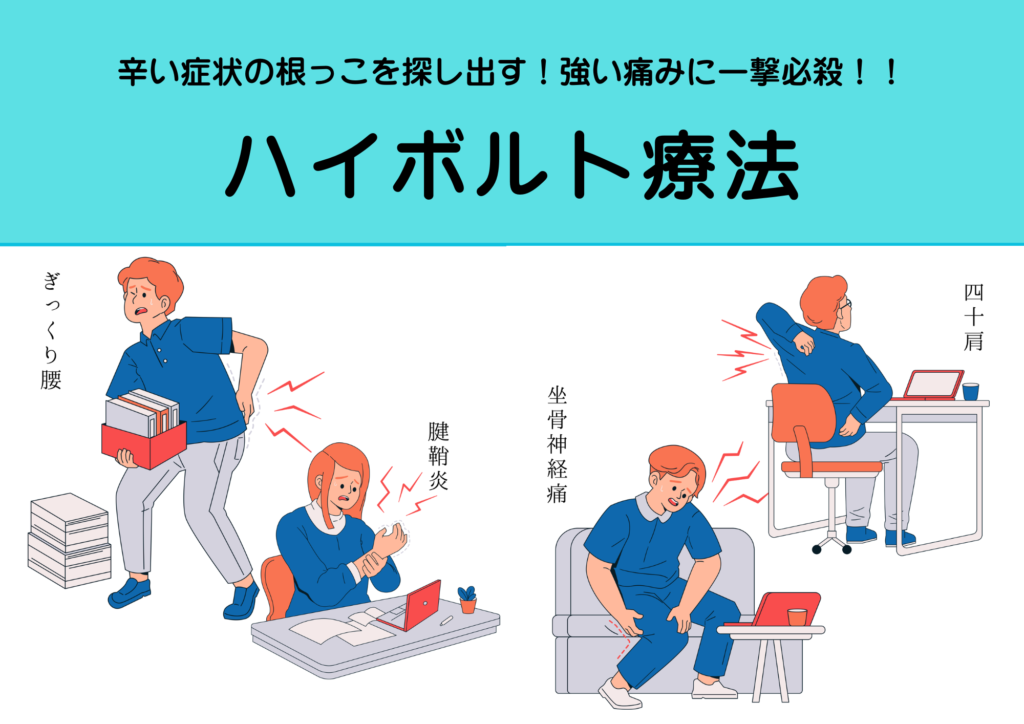 辛い症状の根っこを探し出す！強い痛みに一撃必殺！！

ハイボルト療法

ぎっくり腰

腱鞘炎

坐骨神経痛

四十肩